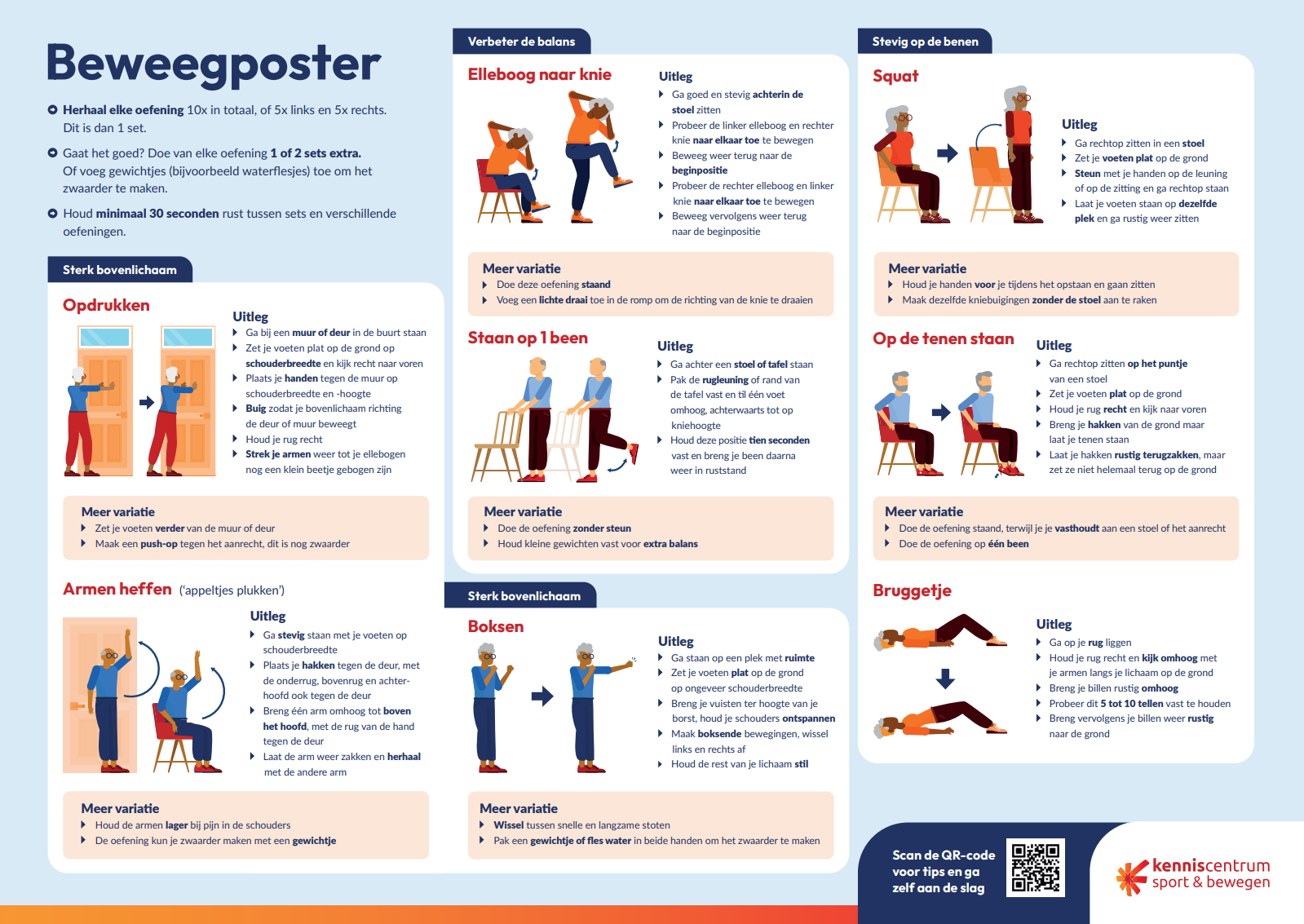 Beweegposter

Herhaal elke oefening 10x in totaal, of 5x links en 5x rechts. Dit is dan 1 set.

Gaat het goed? Doe van elke oefening 1 of 2 sets extra. Of voeg gewichtjes (bijvoorbeeld waterflesjes) toe om het zwaarder te maken.

Houd minimaal 30 seconden rust tussen sets en verschillende oefeningen.

Sterk bovenlichaam

Opdrukken

Uitleg
Ga bij een muur of deur in de buurt staan
Zet je voeten plat op de grond op schouderbreedte en kijk recht naar voren
Plaats je handen tegen de muur op schouderbreedte en -hoogte
Buig zodat je bovenlichaam richting de deur of muur beweegt
Houd je rug recht
Strek je armen weer tot je ellebogen nog een klein beetje gebogen zijn

Meer variatie
Zet je voeten verder van de muur of deur
Maak een push-op tegen het aanrecht, dit is nog zwaarder

Armen heffen ('appeltjes plukken')

Uitleg
Ga stevig staan met je voeten op schouderbreedte
Plaats je hakken tegen de deur, met de onderrug, bovenrug en achterhoofd ook tegen de deur
Breng één arm omhoog tot boven het hoofd, met de rug van de hand tegen de deur
Laat de arm weer zakken en herhaal met de andere arm

Meer variatie
Houd de armen lager bij pijn in de schouders
De oefening kun je zwaarder maken met een gewichtje

Verbeter de balans

Elleboog naar knie

Uitleg
Ga goed en stevig achterin de stoel zitten
Probeer de linker elleboog en rechter knie naar elkaar toe te bewegen
Beweeg weer terug naar de beginpositie
Probeer de rechter elleboog en linker knie naar elkaar toe te bewegen
Beweeg vervolgens weer terug naar de beginpositie

Meer variatie
Doe deze oefening staand
Voeg een lichte draai toe in de romp om de richting van de knie te draaien

Staan op 1 been

Uitleg
Ga achter een stoel of tafel staan
Pak de rugleuning of rand van de tafel vast en til één voet omhoog, achterwaarts tot op kniehoogte
Houd deze positie tien seconden vast en breng je been daarna weer in ruststand

Meer variatie
Doe de oefening zonder steun
Houd kleine gewichten vast voor extra balans

Sterk bovenlichaam

Boksen

Uitleg
Ga staan op een plek met ruimte
Zet je voeten plat op de grond op ongeveer schouderbreedte
Breng je vuisten ter hoogte van je borst, houd je schouders ontspannen
Maak boksende bewegingen, wissel links en rechts af
Houd de rest van je lichaam stil

Meer variatie
Wissel tussen snelle en langzame stoten
Pak een gewichtje of fles water in beide handen om het zwaarder te maken

Stevig op de benen

Squat

Uitleg
Ga rechtop zitten in een stoel
Zet je voeten plat op de grond
Steun met je handen op de leuning of op de zitting en ga rechtop staan
Laat je voeten staan op dezelfde plek en ga rustig weer zitten

Meer variatie
Houd je handen voor je tijdens het opstaan en gaan zitten
Maak dezelfde kniebuigingen zonder de stoel aan te raken

Op de tenen staan

Uitleg
Ga rechtop zitten op het puntje van een stoel
Zet je voeten plat op de grond
Houd je rug recht en kijk naar voren
Breng je hakken van de grond maar laat je tenen staan
Laat je hakken rustig terugzakken, maar zet ze niet helemaal terug op de grond

Meer variatie
Doe de oefening staand, terwijl je je vasthoudt aan een stoel of het aanrecht
Doe de oefening op één been

Bruggetje

Uitleg
Ga op je rug liggen
Houd je rug recht en kijk omhoog met je armen langs je lichaam op de grond
Breng je billen rustig omhoog
Probeer dit 5 tot 10 tellen vast te houden
Breng vervolgens je billen weer rustig naar de grond

Scan de QR-code voor tips en ga zelf aan de slag

kenniscentrum sport & bewegen